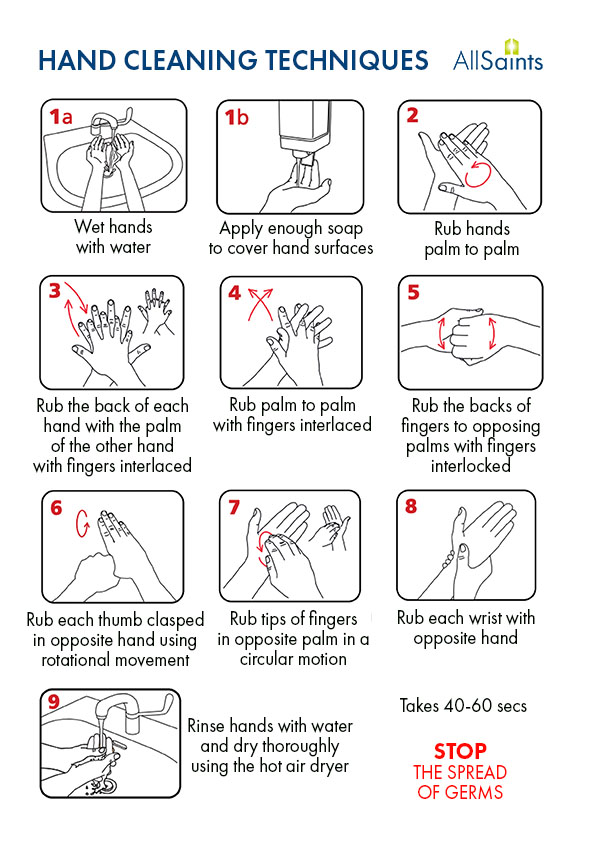 HAND CLEANING TECHNIQUES

AllSaints

1a
Wet hands with water

1b
Apply enough soap to cover hand surfaces

2
Rub hands palm to palm

3
Rub the back of each hand with the palm of the other hand with fingers interlaced

4
Rub palm to palm with fingers interlaced

5
Rub the backs of fingers to opposing palms with fingers interlocked

6
Rub each thumb clasped in opposite hand using rotational movement

7
Rub tips of fingers in opposite palm in a circular motion

8
Rub each wrist with opposite hand

9
Rinse hands with water and dry thoroughly using the hot air dryer

Takes 40-60 secs

STOP
THE SPREAD
OF GERMS